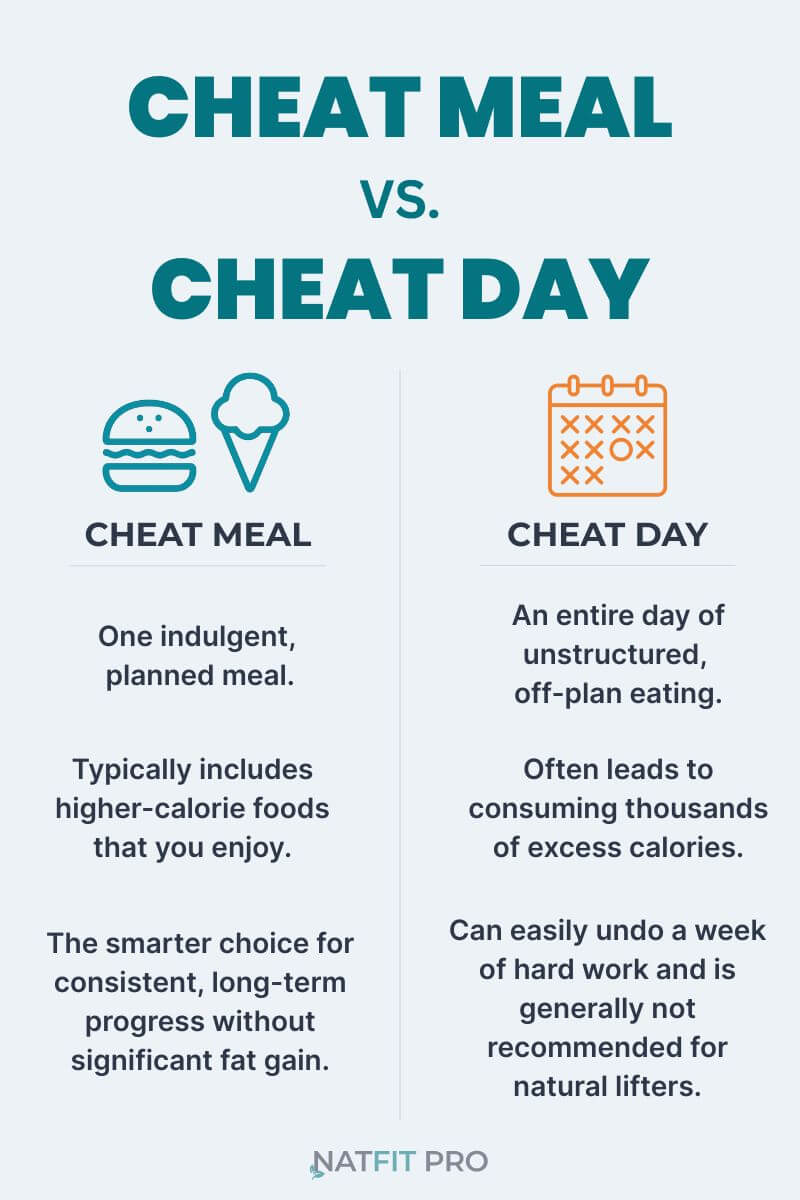 CHEAT MEAL
VS.
CHEAT DAY

CHEAT MEAL

One indulgent, planned meal.

Typically includes higher-calorie foods that you enjoy.

The smarter choice for consistent, long-term progress without significant fat gain.

CHEAT DAY

An entire day of unstructured, off-plan eating.

Often leads to consuming thousands of excess calories.

Can easily undo a week of hard work and is generally not recommended for natural lifters.

NATFIT PRO